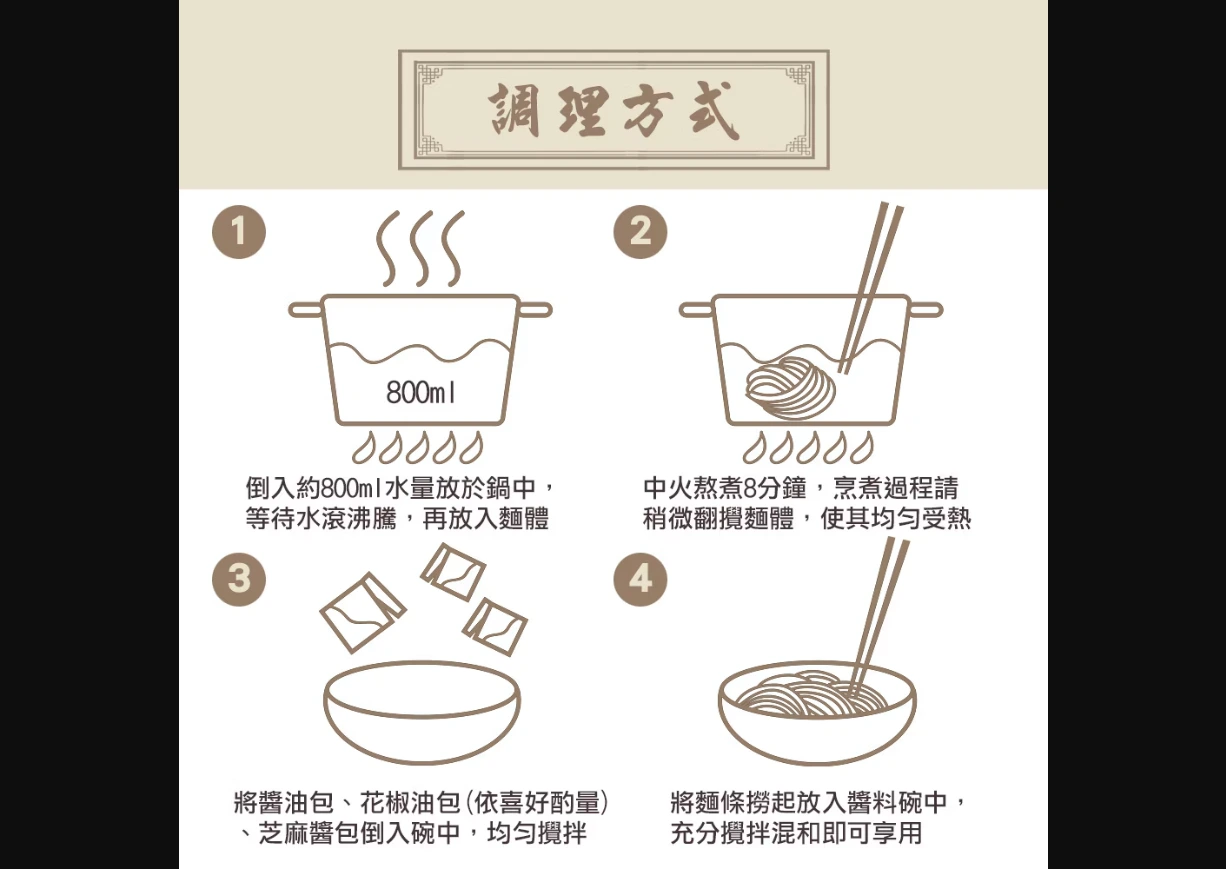 調理方式

1

800ml

倒入約800ml水量放於鍋中，等待水滾沸騰，再放入麵體

2

中火熬煮8分鐘，烹煮過程請稍微翻攪麵體，使其均勻受熱

3

將醬油包、花椒油包(依喜好酌量)、芝麻醬包倒入碗中，均勻攪拌

4

將麵條撈起放入醬料碗中，充分攪拌混和即可享用